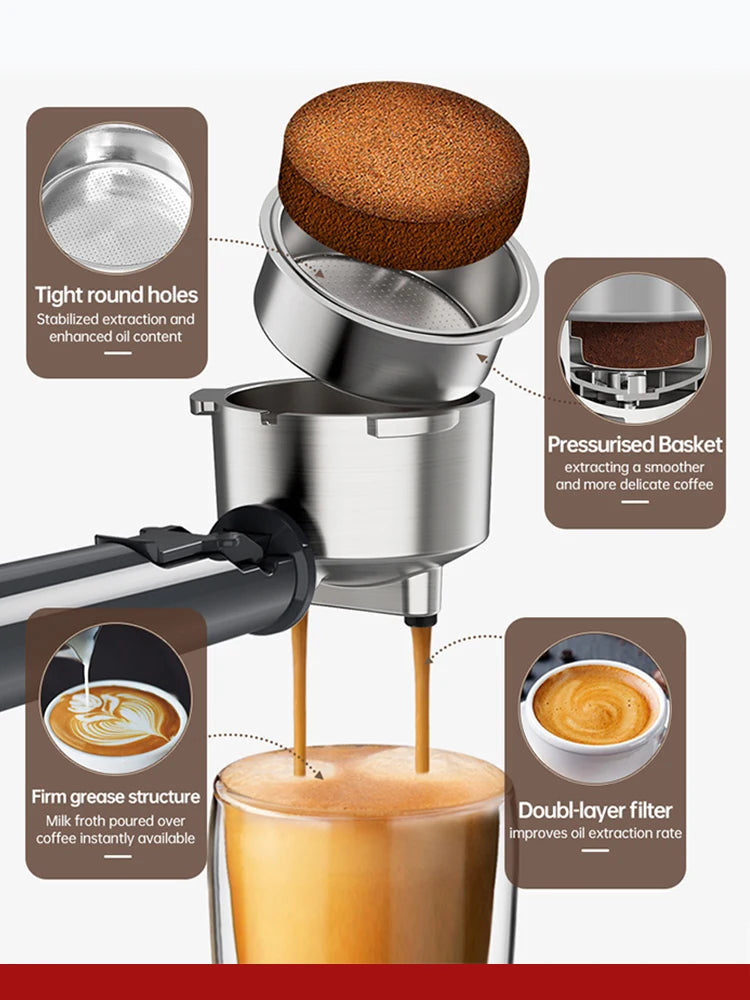 Tight round holes
Stabilized extraction and enhanced oil content

Pressurised Basket
extracting a smoother and more delicate coffee

Firm grease structure
Milk froth poured over coffee instantly available

Doubl-layer filter
improves oil extraction rate